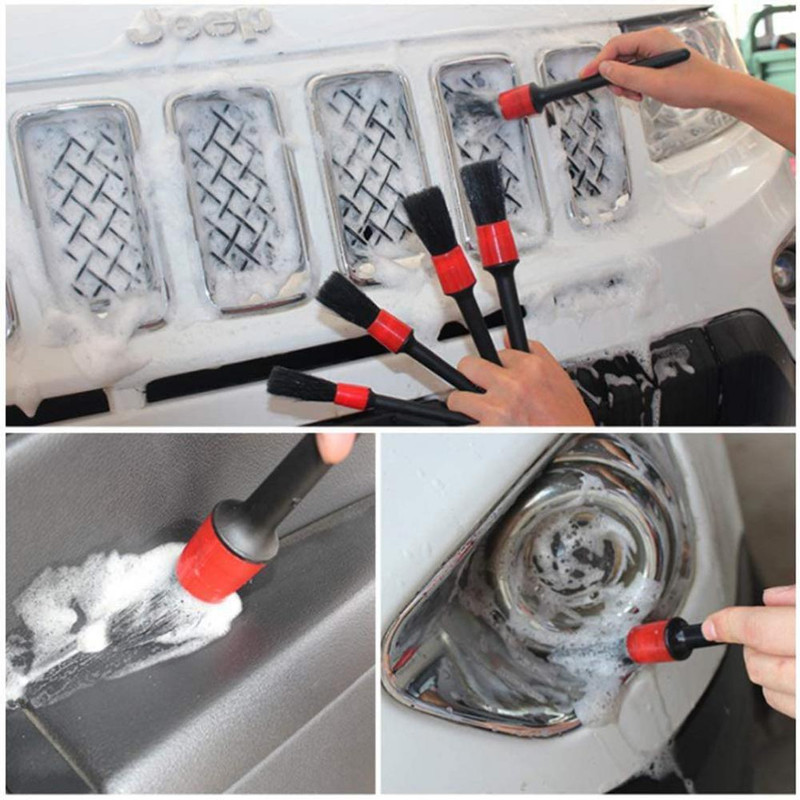 Jeep