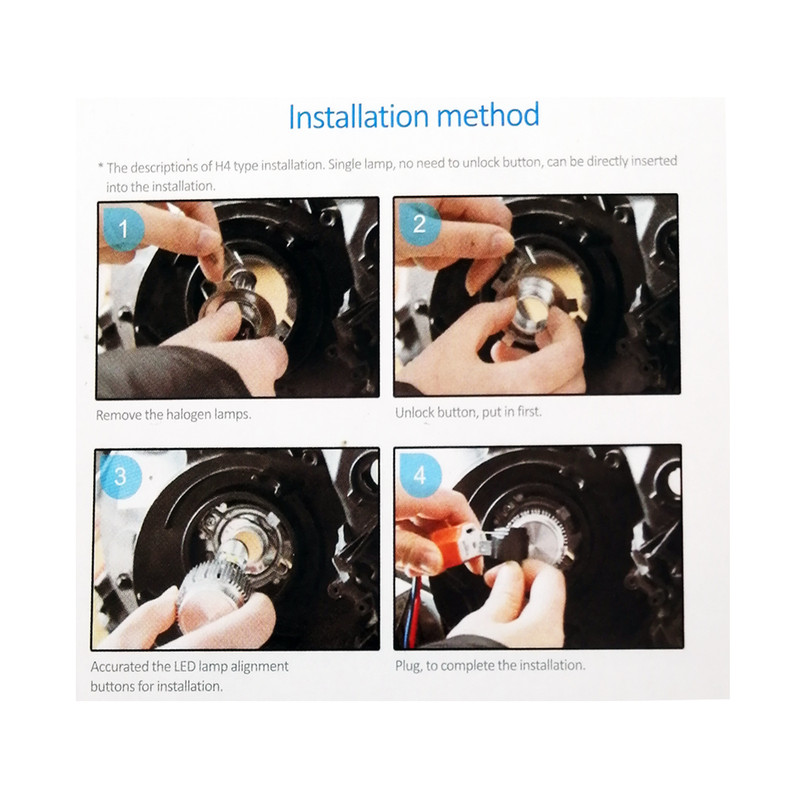 Installation method

* The descriptions of H4 type installation. Single lamp, no need to unlock button, can be directly inserted into the installation.

1

Remove the halogen lamps.

2

Unlock button, put in first.

3

Accurated the LED lamp alignment buttons for installation.

4

Plug, to complete the installation.