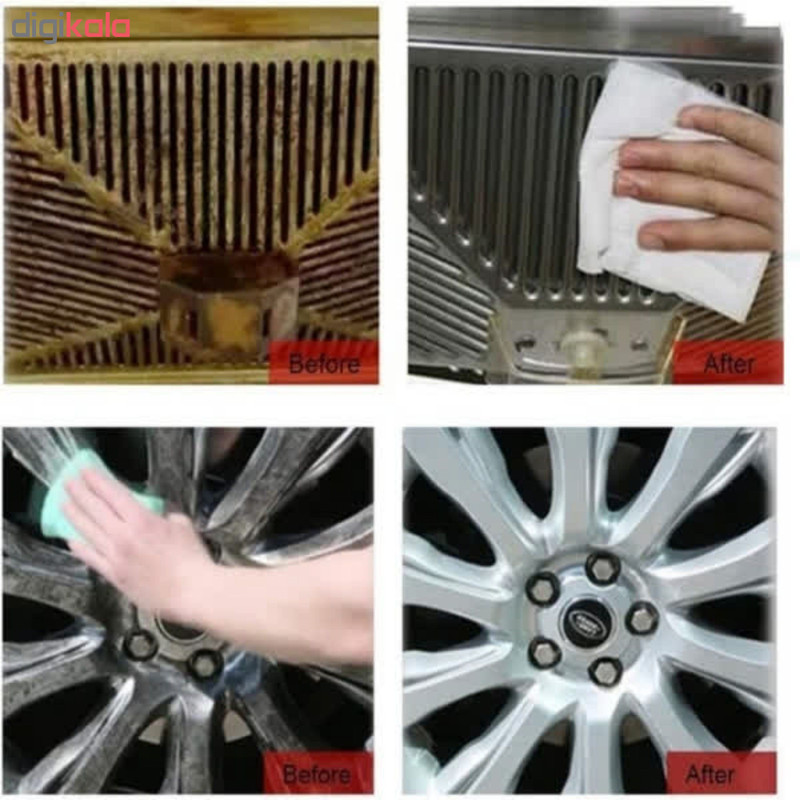 digikala

Before

After

Before

After